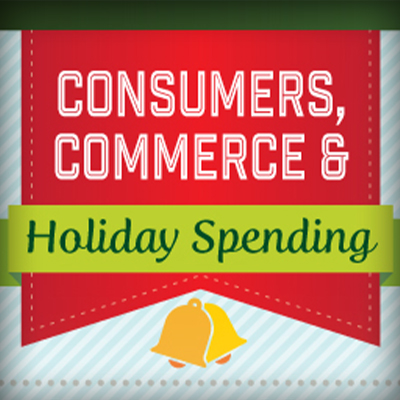 CONSUMERS, COMMERCE &

Holiday Spending